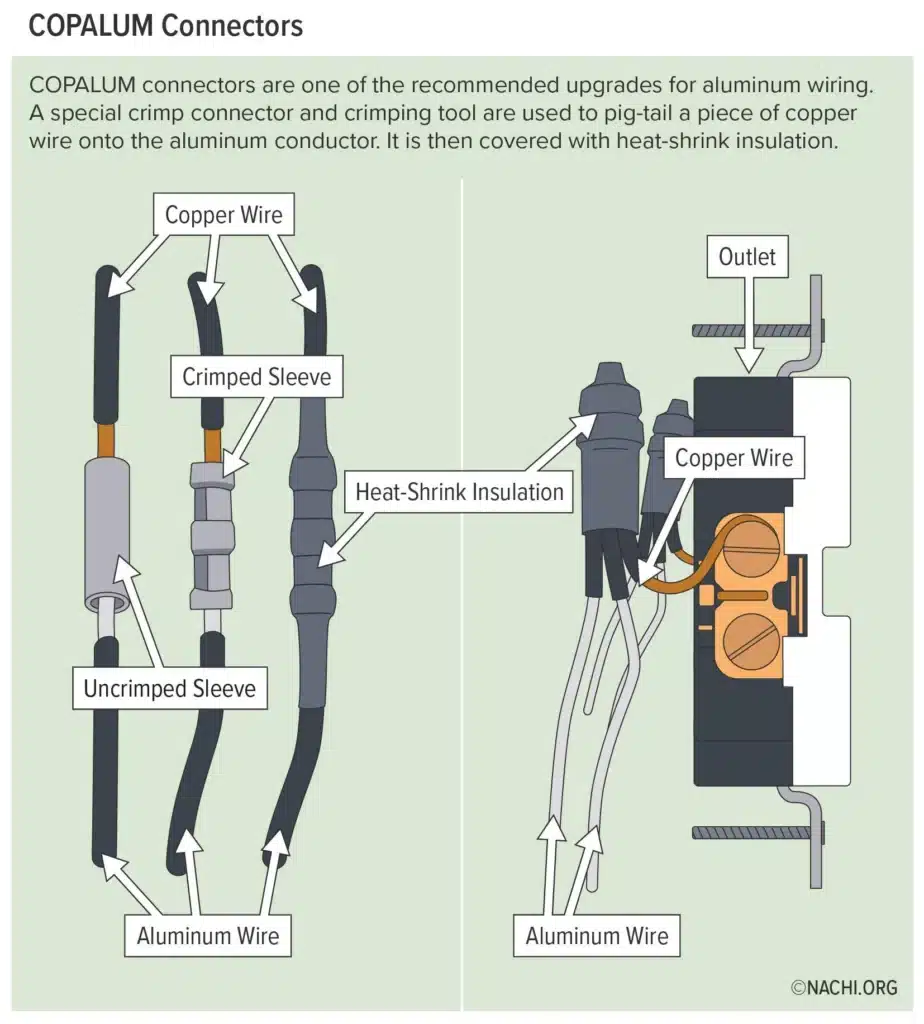 COPALUM Connectors

COPALUM connectors are one of the recommended upgrades for aluminum wiring. A special crimp connector and crimping tool are used to pig-tail a piece of copper wire onto the aluminum conductor. It is then covered with heat-shrink insulation.

Copper Wire

Crimped Sleeve

Heat-Shrink Insulation

Uncrimped Sleeve

Aluminum Wire

Outlet

Copper Wire

Aluminum Wire

©NACHI.ORG